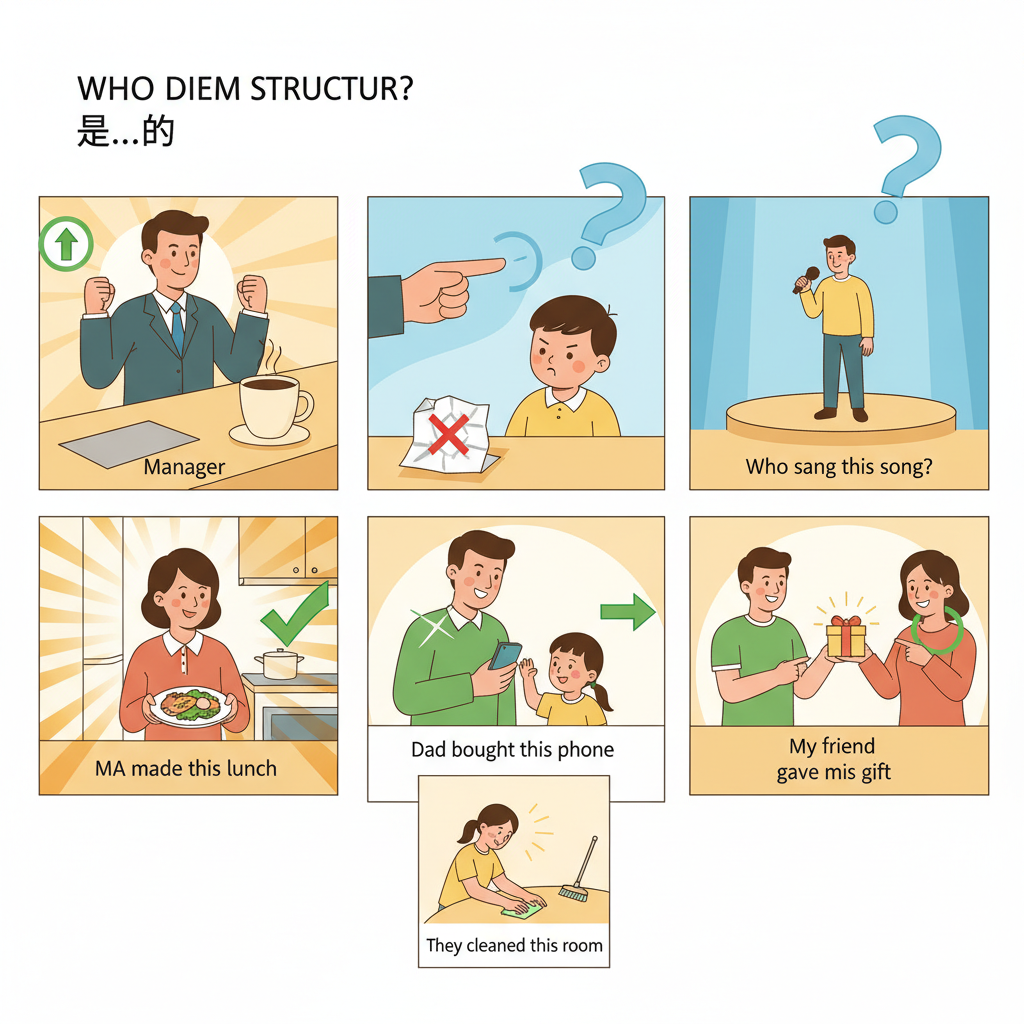 WHO DIEM STRUCTUR?
是...的

Manager

Who sang this song?

MA made this lunch

Dad bought this phone

My friend gave mis gift

They cleaned this room